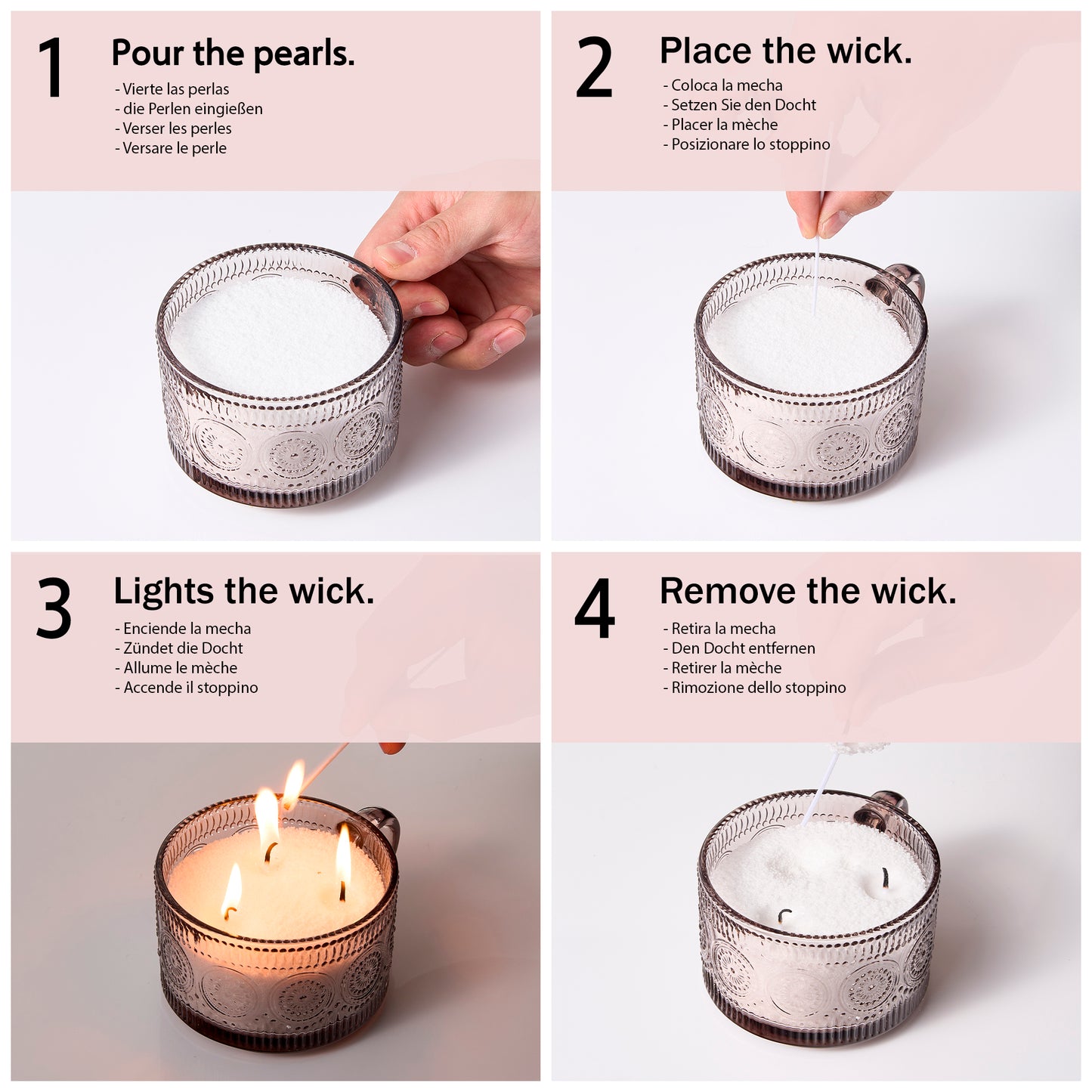 1 Pour the pearls.

- Vierte las perlas
- die Perlen eingießen
- Verser les perles
- Versare le perle

2 Place the wick.

- Coloca la mecha
- Setzen Sie den Docht
- Placer la mèche
- Posizionare lo stoppino

3 Lights the wick.

- Enciende la mecha
- Zündet die Docht
- Allume le mèche
- Accende il stoppino

4 Remove the wick.

- Retira la mecha
- Den Docht entfernen
- Retirer la mèche
- Rimozione dello stoppino