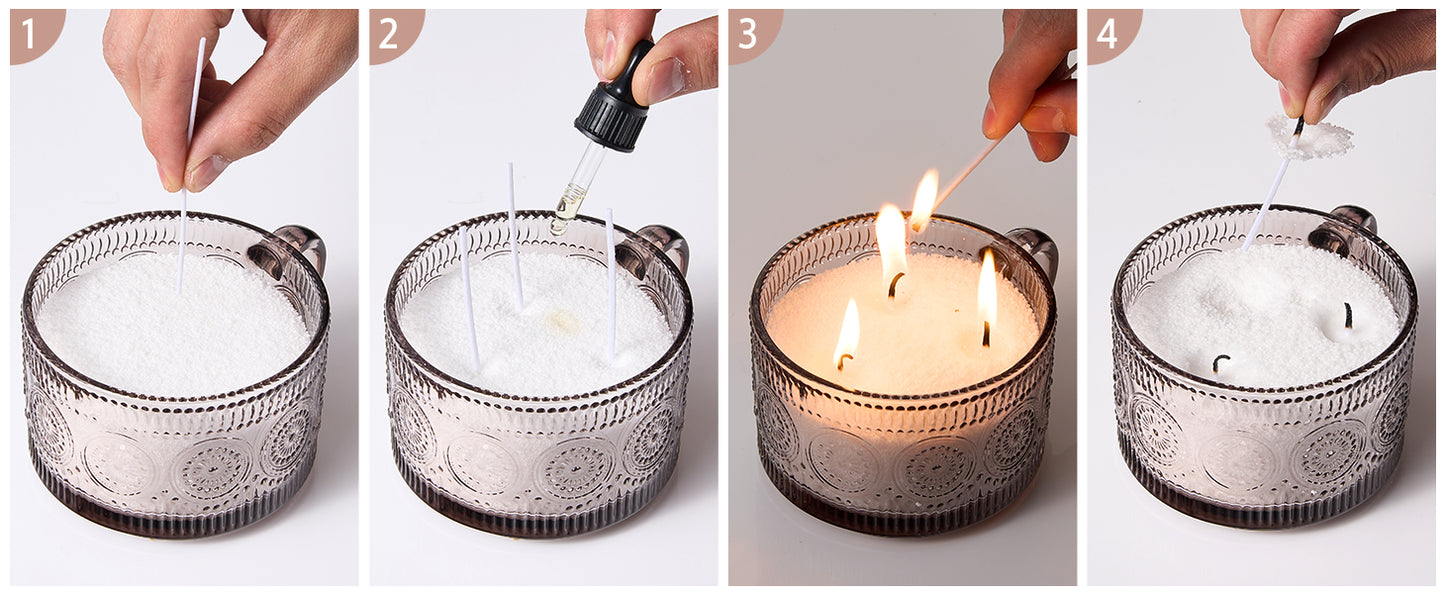 1

2

3

4