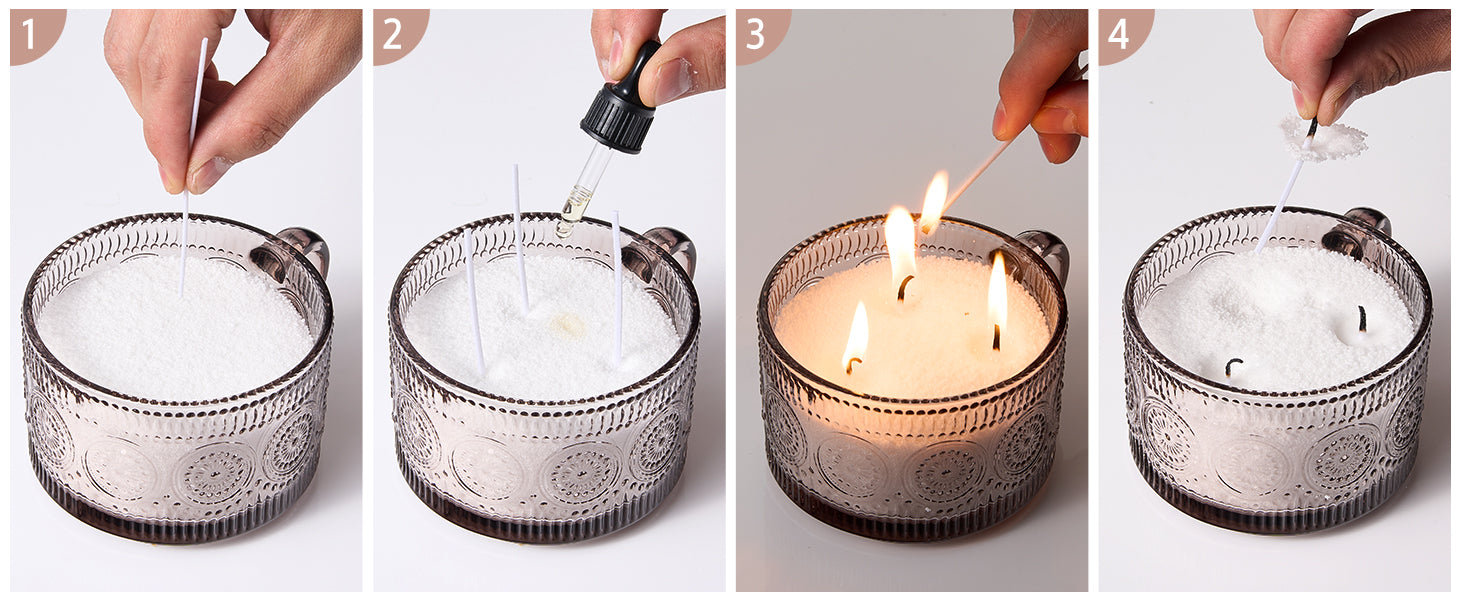 1

2

3

4